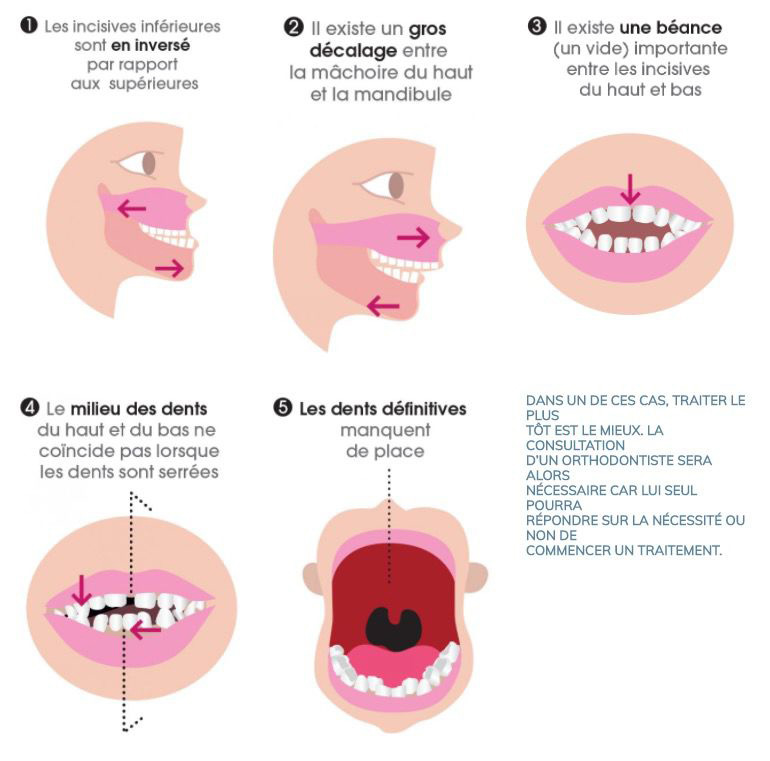 ❶ Les incisives inférieures sont en inversé par rapport aux supérieures

❷ Il existe un gros décalage entre la mâchoire du haut et la mandibule

❸ Il existe une béance (un vide) importante entre les incisives du haut et bas

❹ Le milieu des dents du haut et du bas ne coïncide pas lorsque les dents sont serrées

❺ Les dents définitives manquent de place

DANS UN DE CES CAS, TRAITER LE PLUS TÔT EST LE MIEUX. LA CONSULTATION D'UN ORTHODONTISTE SERA ALORS NÉCESSAIRE CAR LUI SEUL POURRA RÉPONDRE SUR LA NÉCESSITÉ OU NON DE COMMENCER UN TRAITEMENT.